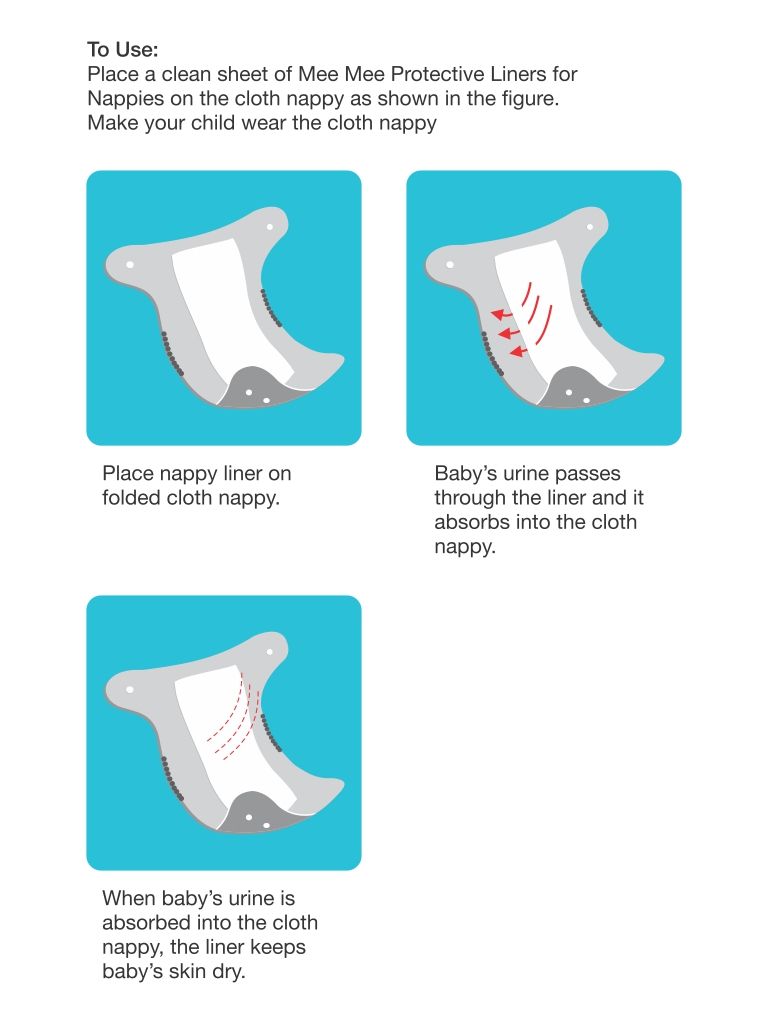 To Use:
Place a clean sheet of Mee Mee Protective Liners for Nappies on the cloth nappy as shown in the figure. Make your child wear the cloth nappy

Place nappy liner on folded cloth nappy.

Baby's urine passes through the liner and it absorbs into the cloth nappy.

When baby's urine is absorbed into the cloth nappy, the liner keeps baby's skin dry.