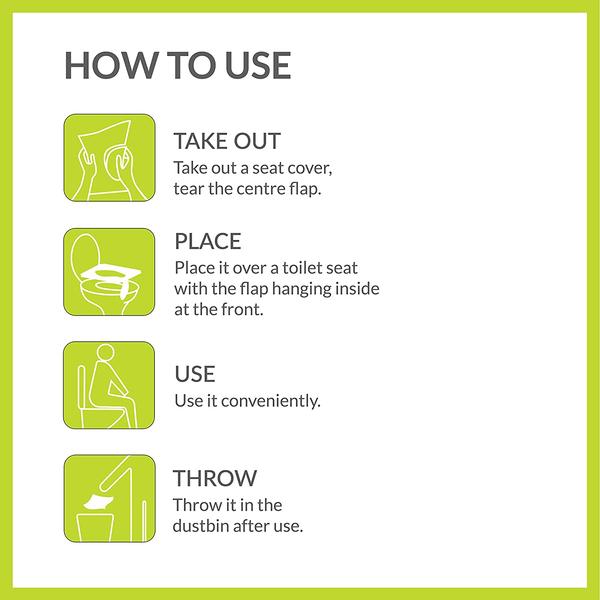 HOW TO USE

TAKE OUT
Take out a seat cover, tear the centre flap.

PLACE
Place it over a toilet seat with the flap hanging inside at the front.

USE
Use it conveniently.

THROW
Throw it in the dustbin after use.