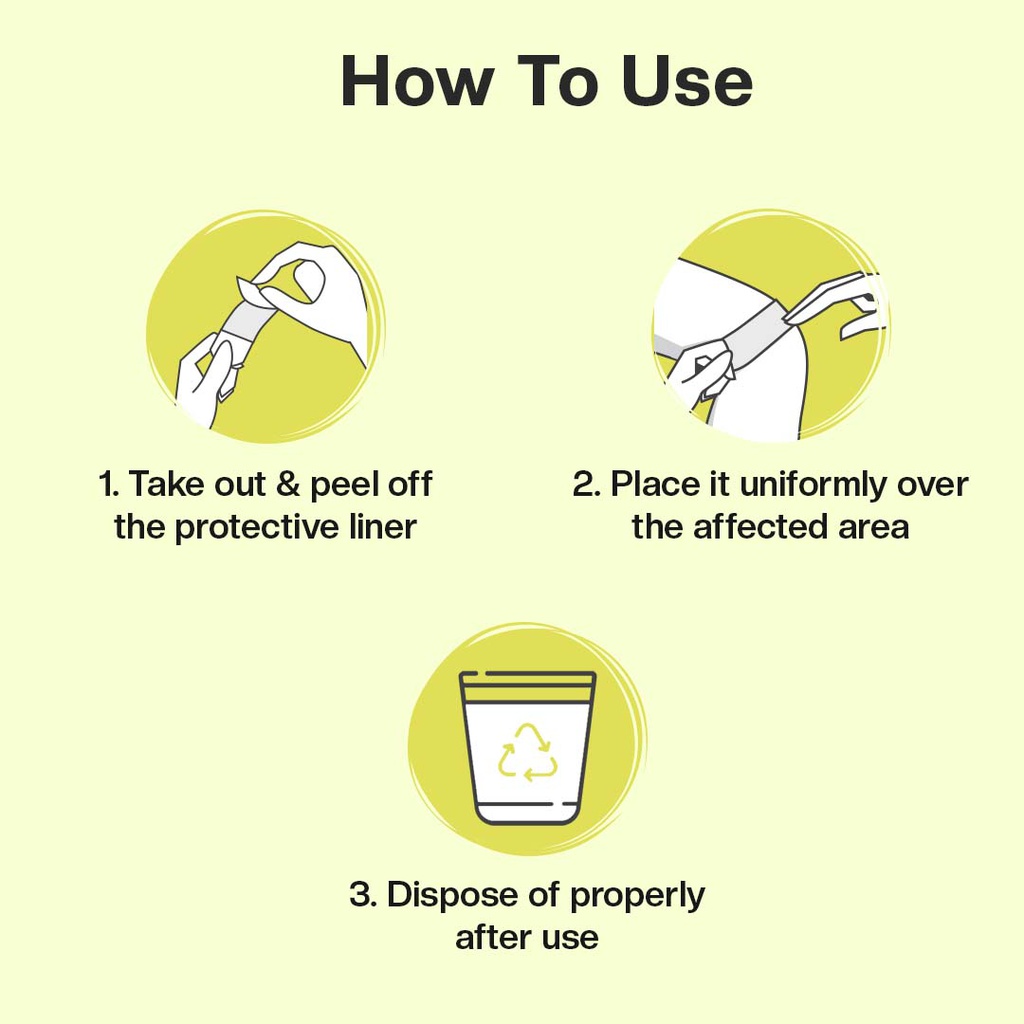 How To Use

1. Take out & peel off the protective liner

2. Place it uniformly over the affected area

3. Dispose of properly after use