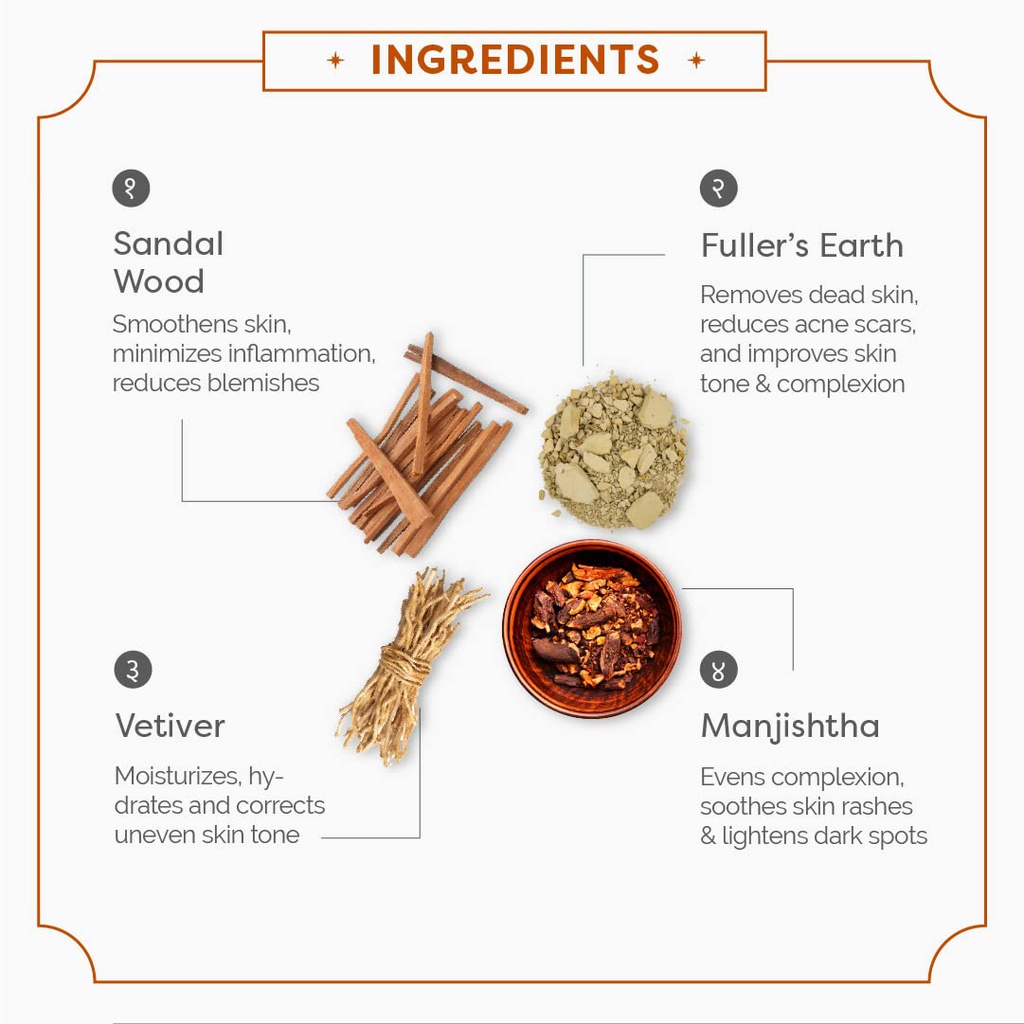 INGREDIENTS

१

Sandal Wood

Smoothens skin, minimizes inflammation, reduces blemishes

२

Fuller's Earth

Removes dead skin, reduces acne scars, and improves skin tone & complexion

३

Vetiver

Moisturizes, hydrates and corrects uneven skin tone

४

Manjishtha

Evens complexion, soothes skin rashes & lightens dark spots